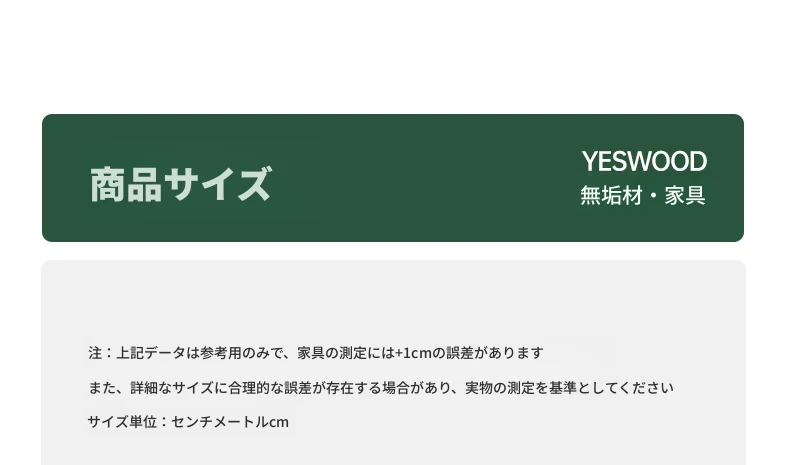 商品サイズ

YESWOOD
無垢材・家具

注：上記データは参考用のみで、家具の測定には+1cmの誤差があります

また、詳細なサイズに合理的な誤差が存在する場合があり、実物の測定を基準としてください

サイズ単位：センチメートルcm