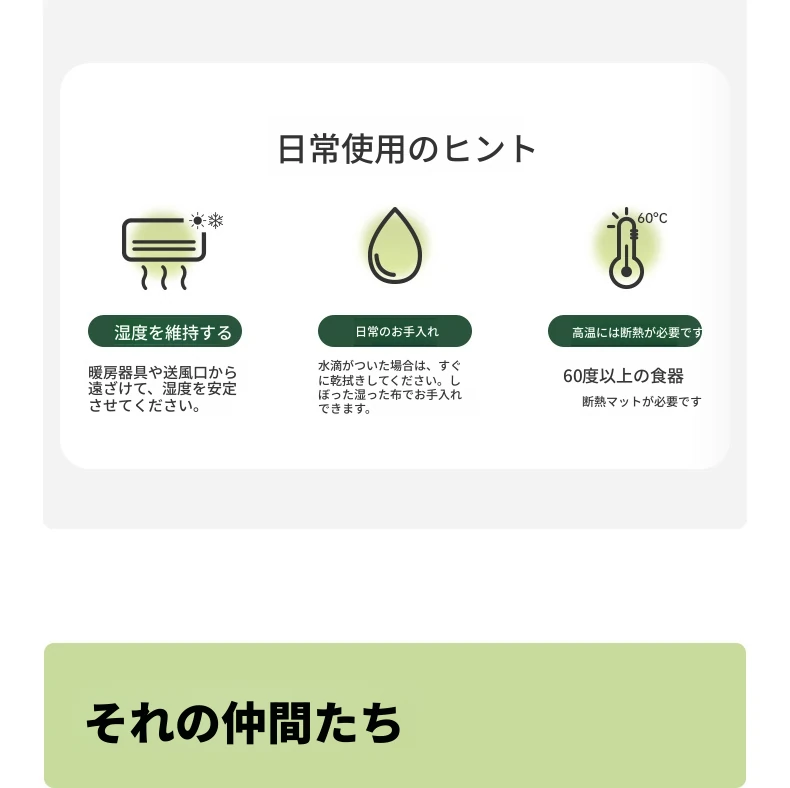 日常使用のヒント

60°C

湿度を維持する

暖房器具や送風口から遠ざけて、湿度を安定させてください。

日常のお手入れ

水滴がついた場合は、すぐに乾拭きしてください。しぼった湿った布でお手入れできます。

高温には断熱が必要です

60度以上の食器

断熱マットが必要です

それの仲間たち