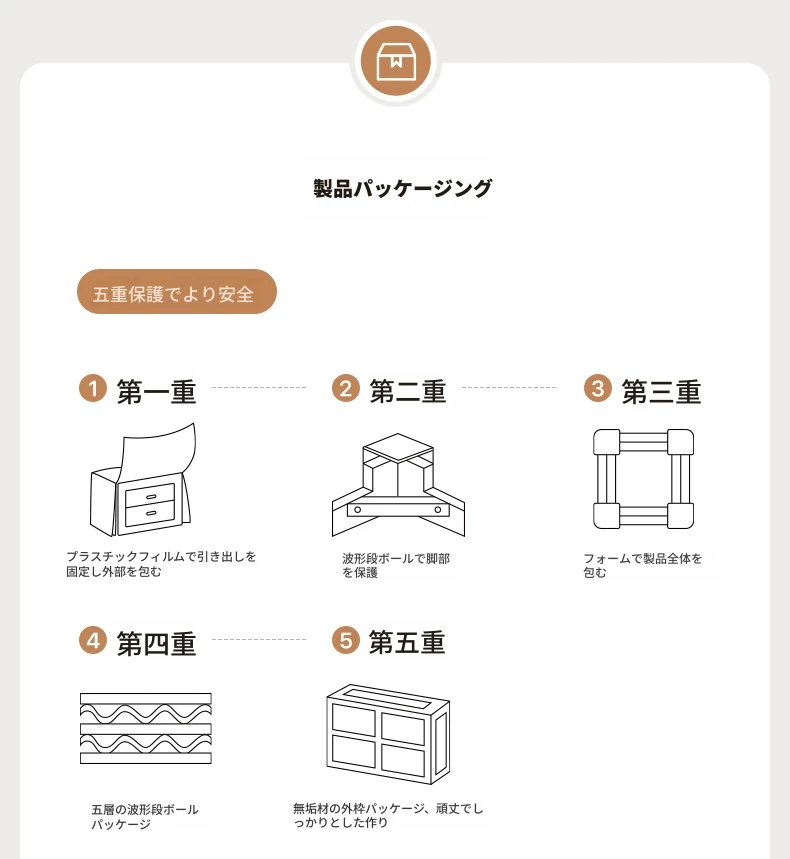 製品パッケージング

五重保護でより安全

1 第一重

プラスチックフィルムで引き出しを固定し外部を包む

2 第二重

波形段ボールで脚部を保護

3 第三重

フォームで製品全体を包む

4 第四重

五層の波形段ボールパッケージ

5 第五重

無垢材の外枠パッケージ、頑丈でしっかりとした作り