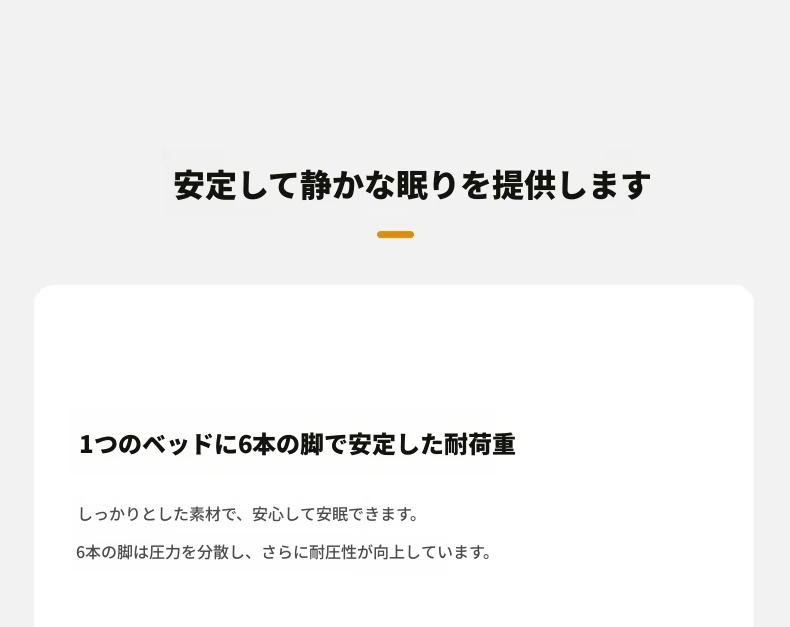 安定して静かな眠りを提供します

1つのベッドに6本の脚で安定した耐荷重

しっかりとした素材で、安心して安眠できます。

6本の脚は圧力を分散し、さらに耐圧性が向上しています。