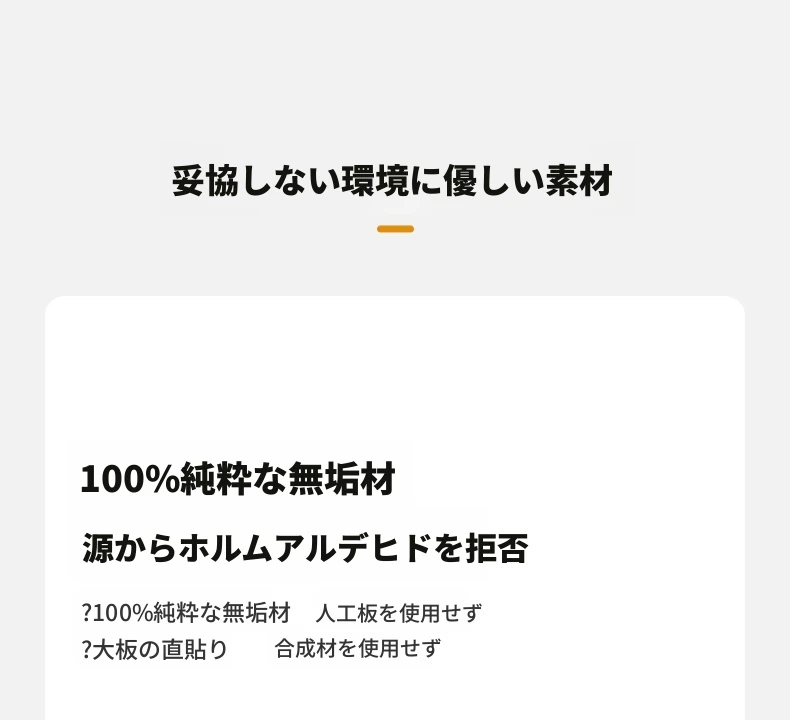 妥協しない環境に優しい素材

100%純粋な無垢材

源からホルムアルデヒドを拒否

?100%純粋な無垢材 人工板を使用せず
?大板の直貼り 合成材を使用せず