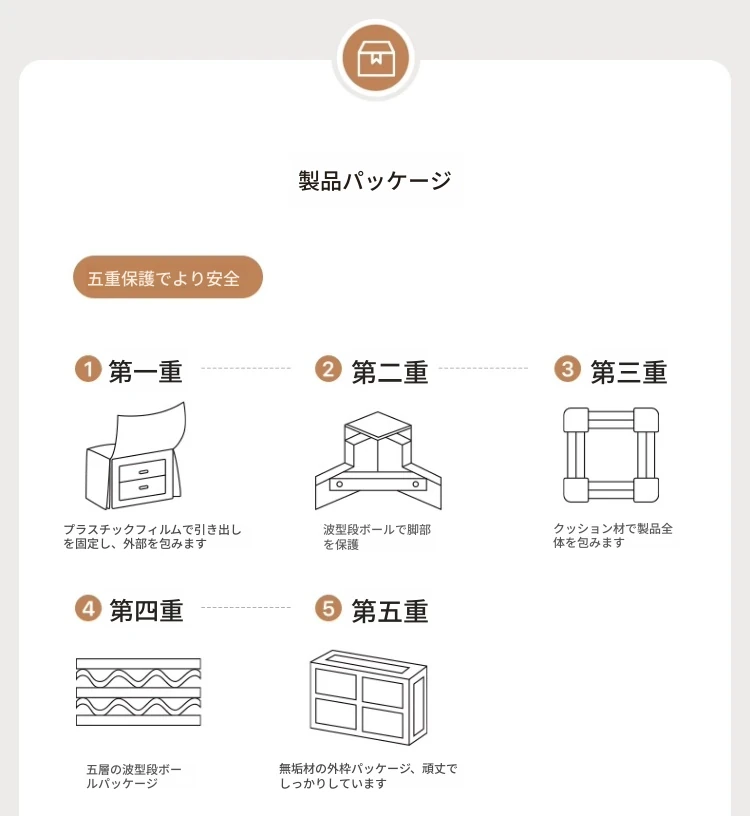 製品パッケージ

五重保護でより安全

1 第一重

プラスチックフィルムで引き出しを固定し、外部を包みます

2 第二重

波型段ボールで脚部を保護

3 第三重

クッション材で製品全体を包みます

4 第四重

五層の波型段ボールパッケージ

5 第五重

無垢材の外枠パッケージ、頑丈でしっかりしています