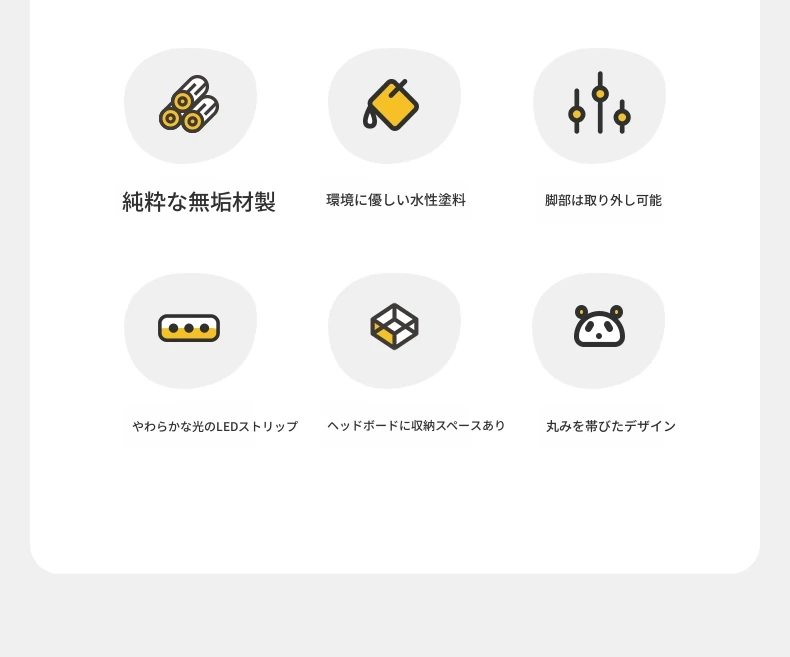 純粋な無垢材製

環境に優しい水性塗料

脚部は取り外し可能

やわらかな光のLEDストリップ

ヘッドボードに収納スペースあり

丸みを帯びたデザイン