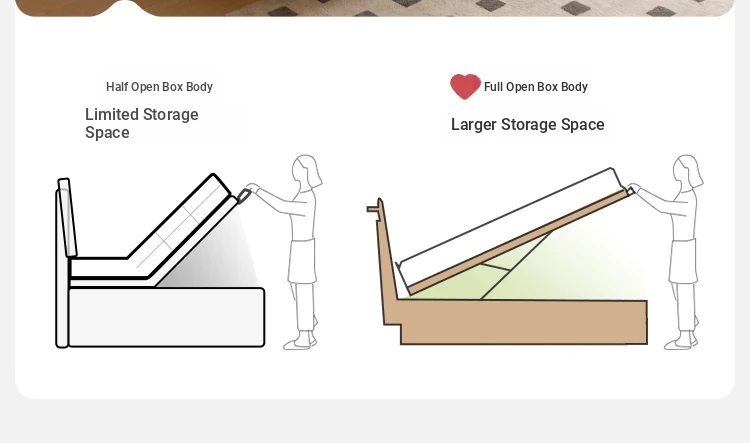 Half Open Box Body

Limited Storage Space

Full Open Box Body

Larger Storage Space