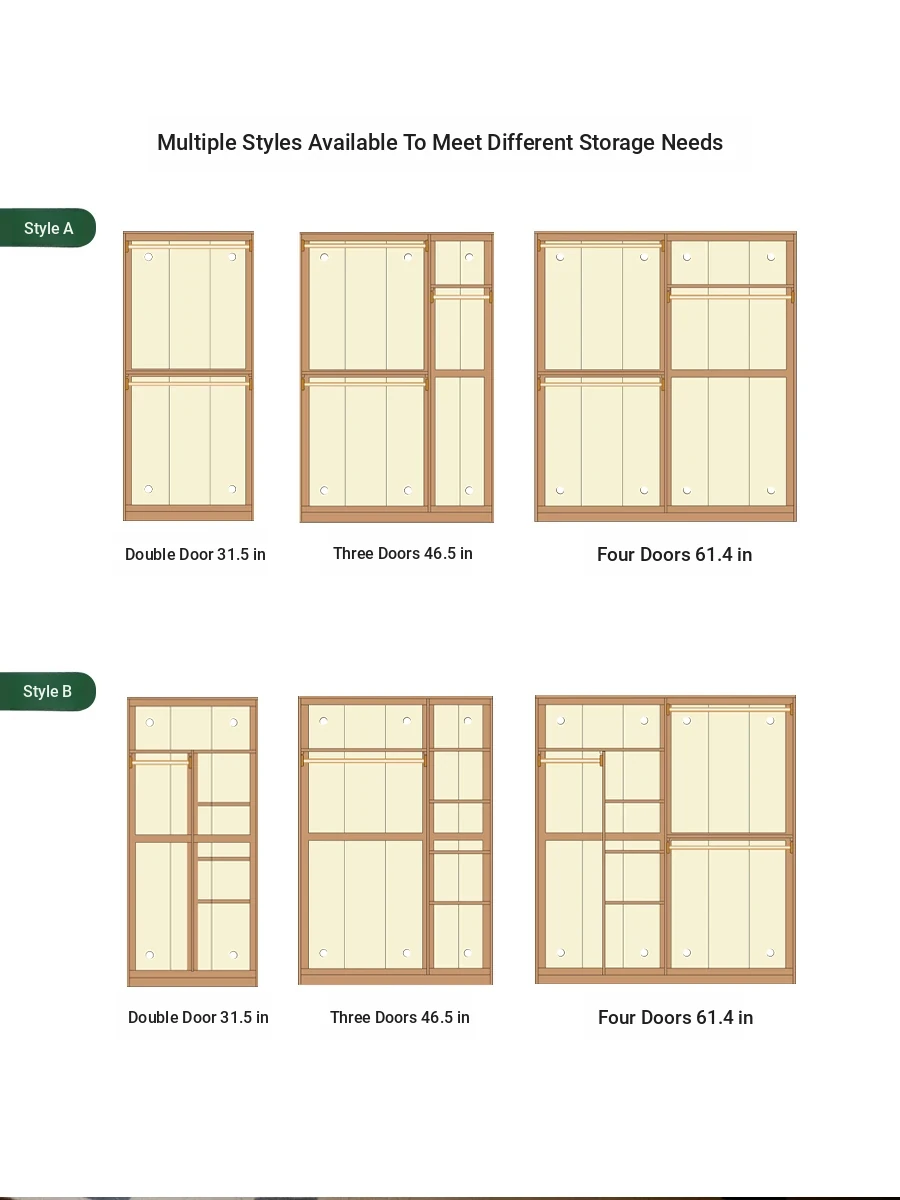 Multiple Styles Available To Meet Different Storage Needs

Style A

Double Door 31.5 in

Three Doors 46.5 in

Four Doors 61.4 in

Style B

Double Door 31.5 in

Three Doors 46.5 in

Four Doors 61.4 in