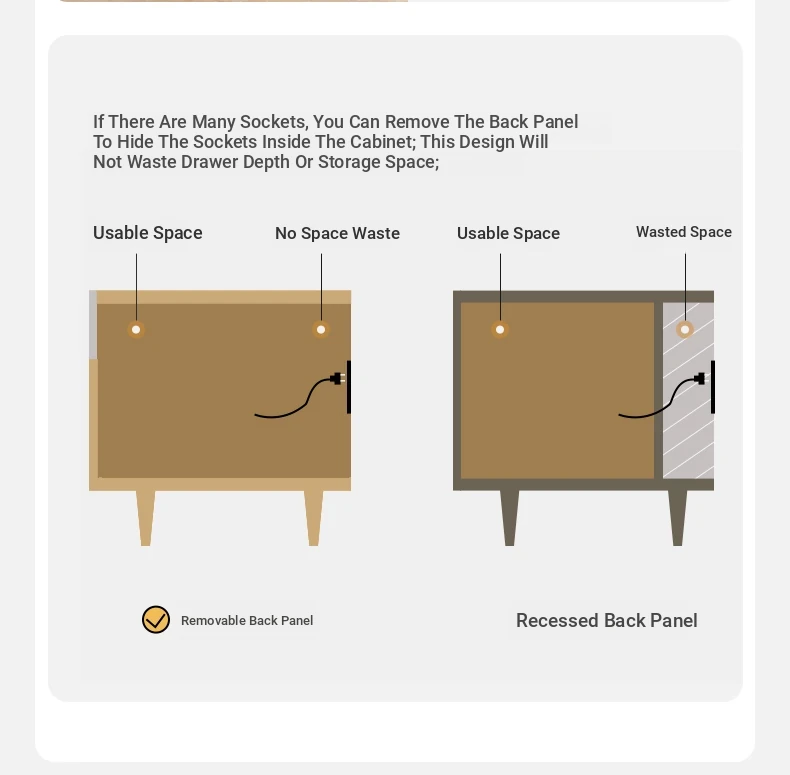 If There Are Many Sockets, You Can Remove The Back Panel To Hide The Sockets Inside The Cabinet; This Design Will Not Waste Drawer Depth Or Storage Space;

Usable Space

No Space Waste

Usable Space

Wasted Space

Removable Back Panel

Recessed Back Panel