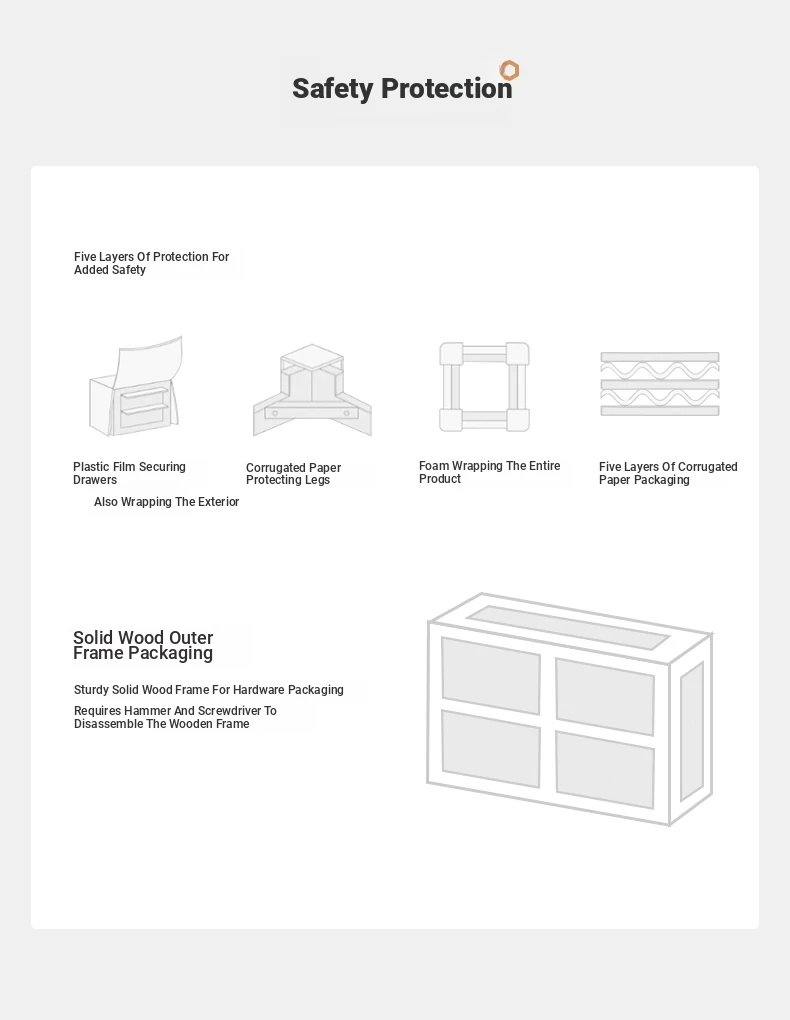 Safety Protection

Five Layers Of Protection For Added Safety

Plastic Film Securing Drawers

Also Wrapping The Exterior

Corrugated Paper Protecting Legs

Foam Wrapping The Entire Product

Five Layers Of Corrugated Paper Packaging

Solid Wood Outer Frame Packaging

Sturdy Solid Wood Frame For Hardware Packaging

Requires Hammer And Screwdriver To Disassemble The Wooden Frame