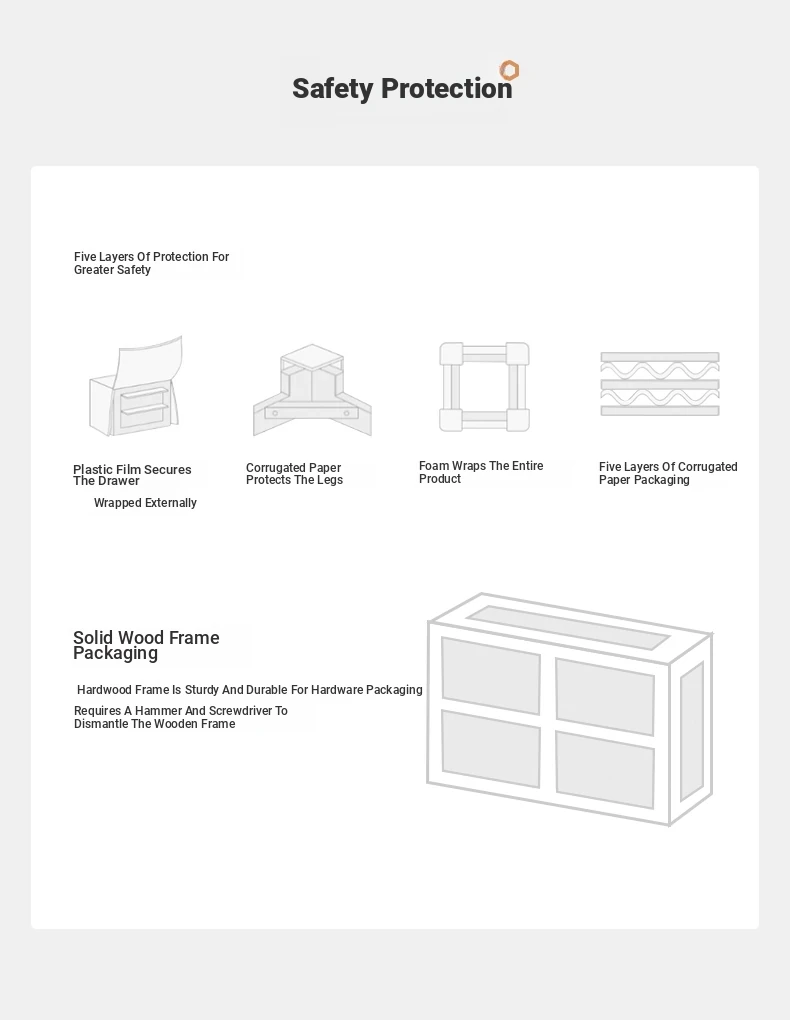 Safety Protection

Five Layers Of Protection For Greater Safety

Plastic Film Secures The Drawer

Wrapped Externally

Corrugated Paper Protects The Legs

Foam Wraps The Entire Product

Five Layers Of Corrugated Paper Packaging

Solid Wood Frame Packaging

Hardwood Frame Is Sturdy And Durable For Hardware Packaging

Requires A Hammer And Screwdriver To Dismantle The Wooden Frame