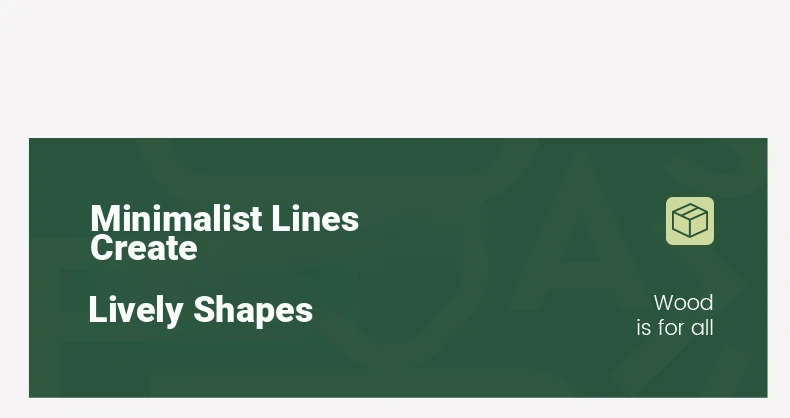 Minimalist Lines
Create

Lively Shapes

Wood
is for all