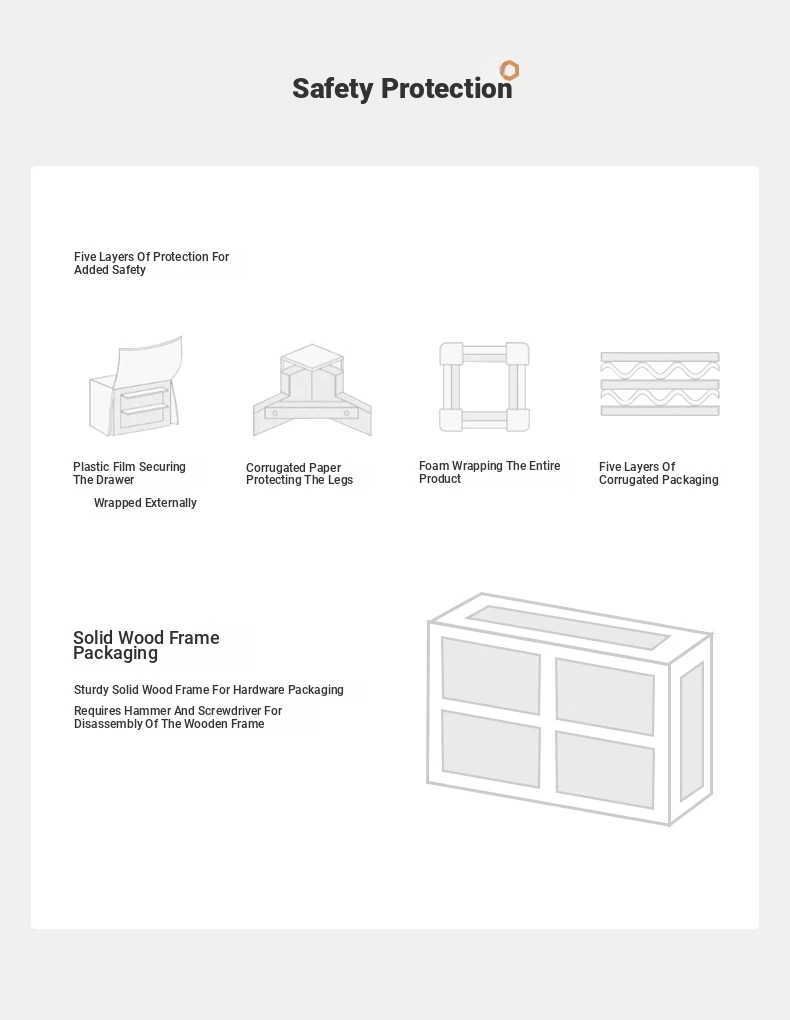 Safety Protection

Five Layers Of Protection For Added Safety

Plastic Film Securing The Drawer

Wrapped Externally

Corrugated Paper Protecting The Legs

Foam Wrapping The Entire Product

Five Layers Of Corrugated Packaging

Solid Wood Frame Packaging

Sturdy Solid Wood Frame For Hardware Packaging

Requires Hammer And Screwdriver For Disassembly Of The Wooden Frame