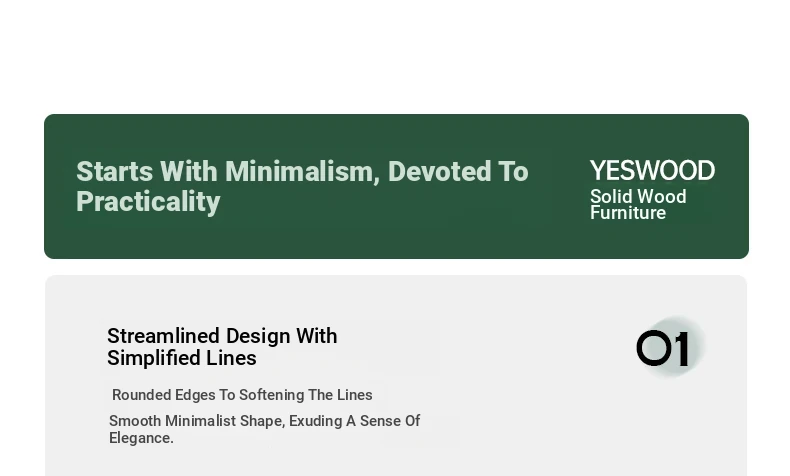 Starts With Minimalism, Devoted To Practicality

YESWOOD
Solid Wood
Furniture

Streamlined Design With Simplified Lines

01

Rounded Edges To Softening The Lines

Smooth Minimalist Shape, Exuding A Sense Of Elegance.