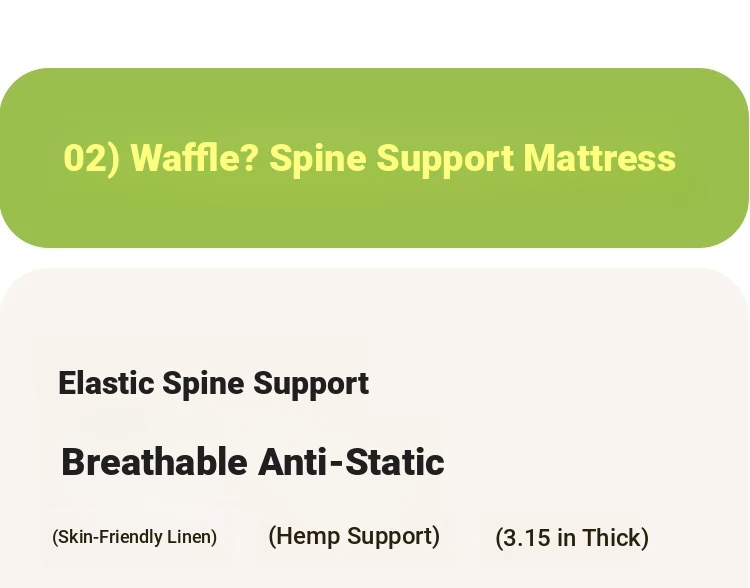 02) Waffle? Spine Support Mattress

Elastic Spine Support

Breathable Anti-Static

(Skin-Friendly Linen)

(Hemp Support)

(3.15 in Thick)